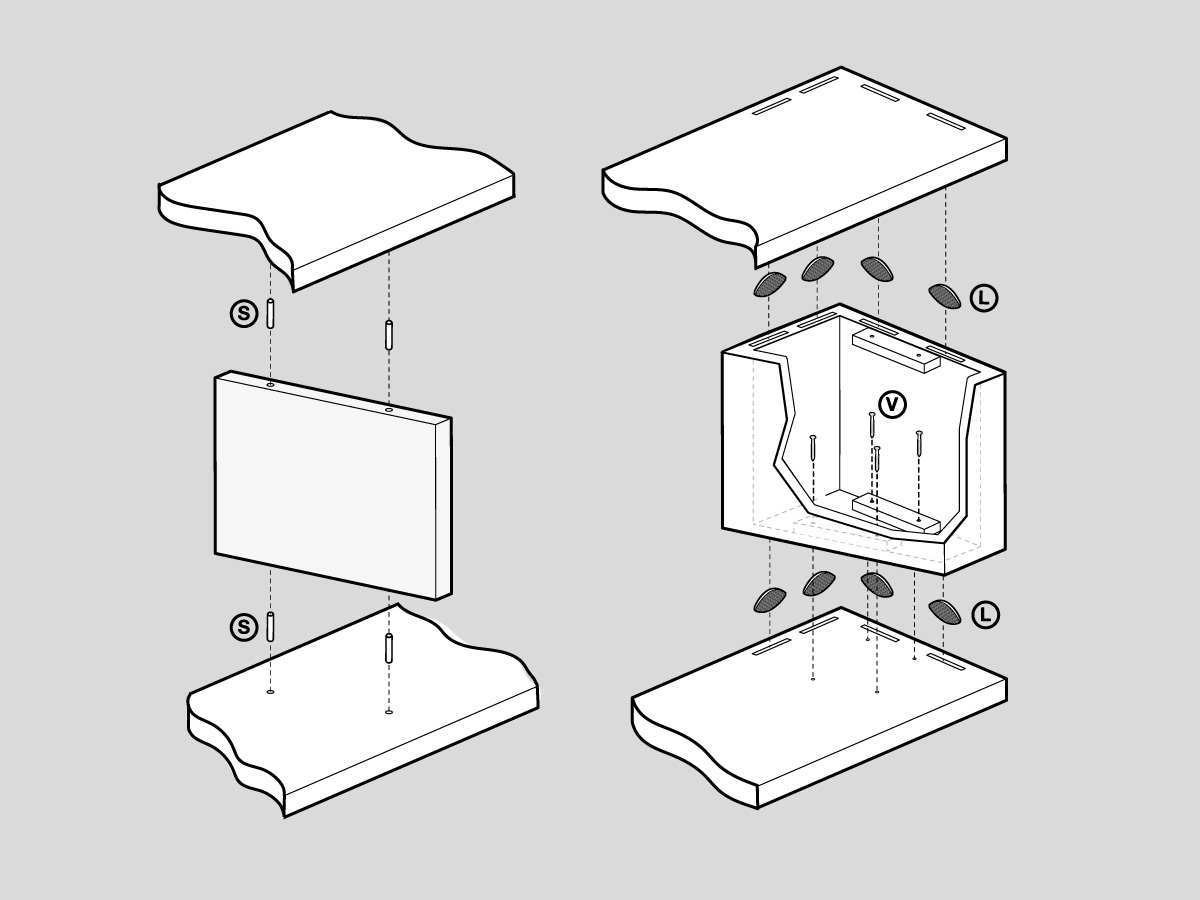 S
S
L
V
L