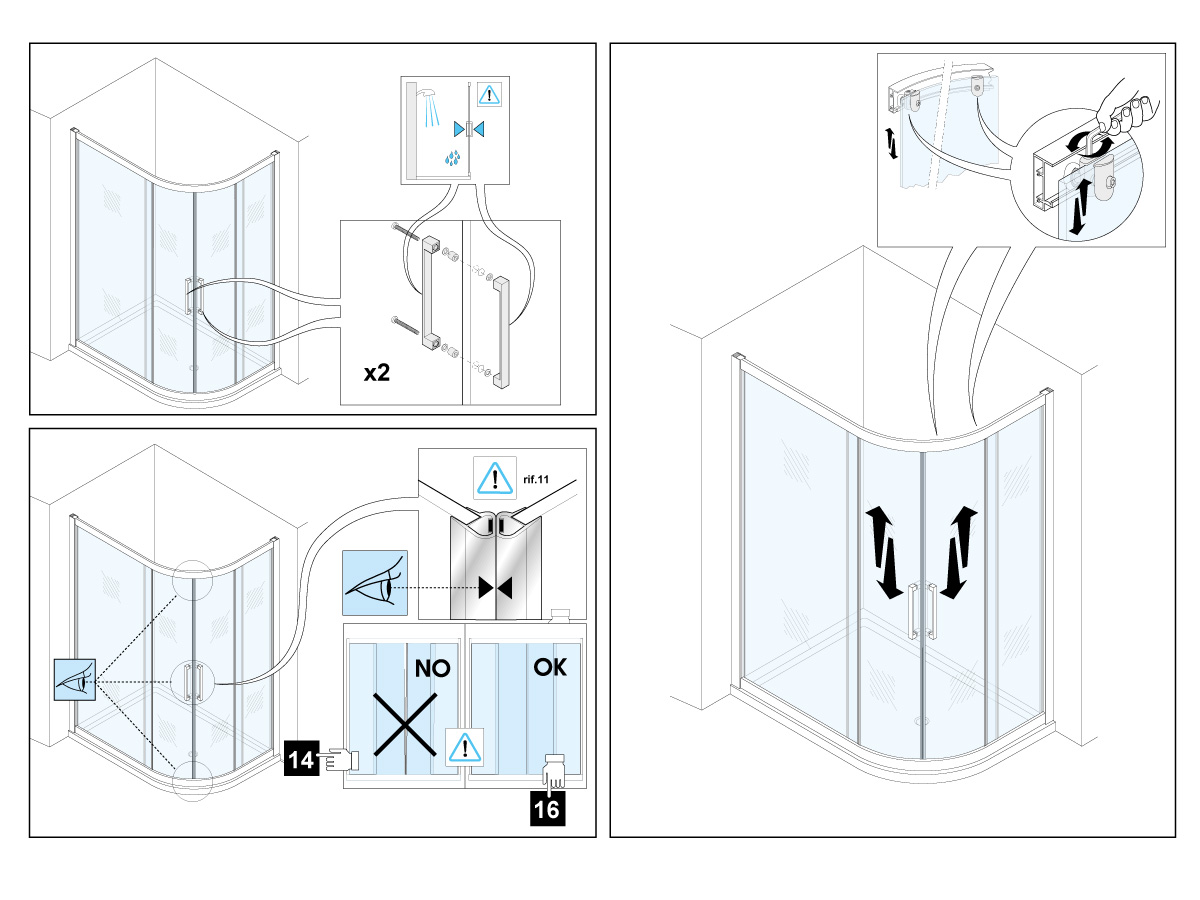 x2

rif.11

NO

OK

14

16